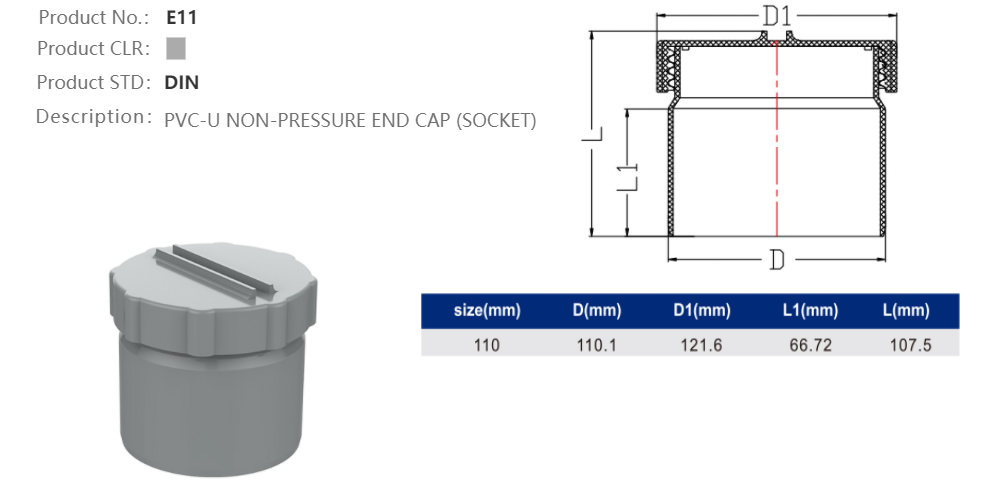 Product No.: E11
Product CLR:
Product STD: DIN
Description: PVC-U NON-PRESSURE END CAP (SOCKET)

D1
L
L1
D

| size(mm) | D(mm) | D1(mm) | L1(mm) | L(mm) |
|---|---|---|---|---|
| 110 | 110.1 | 121.6 | 66.72 | 107.5 |